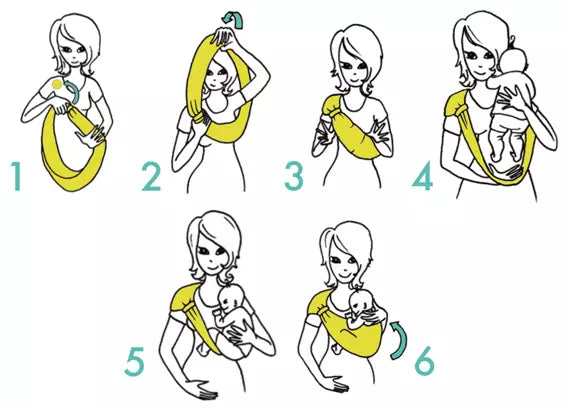 1
2
3
4
5
6